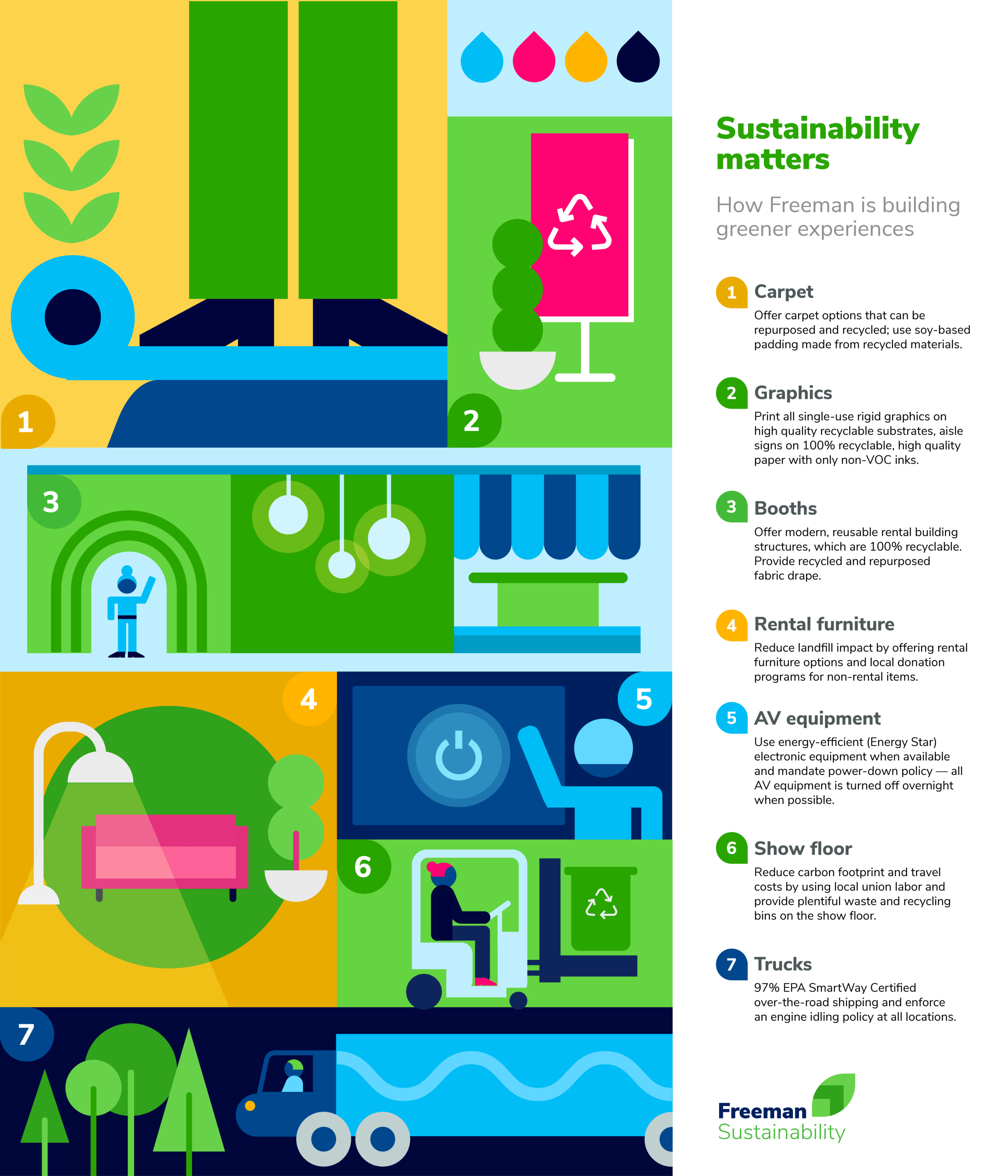 1

2

3

4

5

6

7

Sustainability matters

How Freeman is building greener experiences

1 Carpet
Offer carpet options that can be repurposed and recycled; use soy-based padding made from recycled materials.

2 Graphics
Print all single-use rigid graphics on high quality recyclable substrates, aisle signs on 100% recyclable, high quality paper with only non-VOC inks.

3 Booths
Offer modern, reusable rental building structures, which are 100% recyclable. Provide recycled and repurposed fabric drape.

4 Rental furniture
Reduce landfill impact by offering rental furniture options and local donation programs for non-rental items.

5 AV equipment
Use energy-efficient (Energy Star) electronic equipment when available and mandate power-down policy — all AV equipment is turned off overnight when possible.

6 Show floor
Reduce carbon footprint and travel costs by using local union labor and provide plentiful waste and recycling bins on the show floor.

7 Trucks
97% EPA SmartWay Certified over-the-road shipping and enforce an engine idling policy at all locations.

Freeman Sustainability